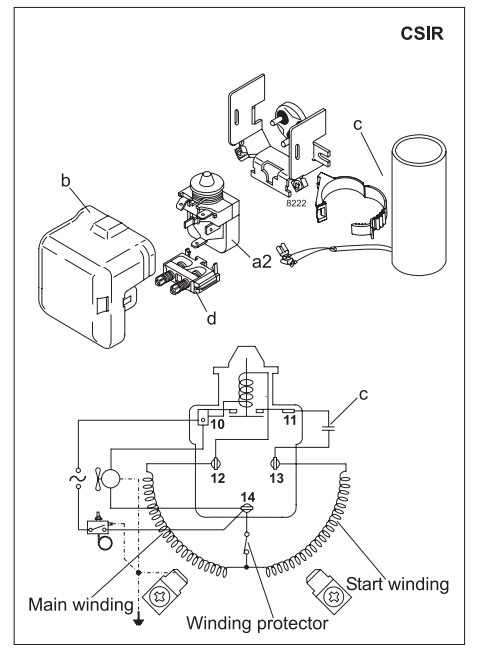 CSIR

c

b

8222

a2

d

c

10

11

12

13

14

Start winding

Main winding

Winding protector